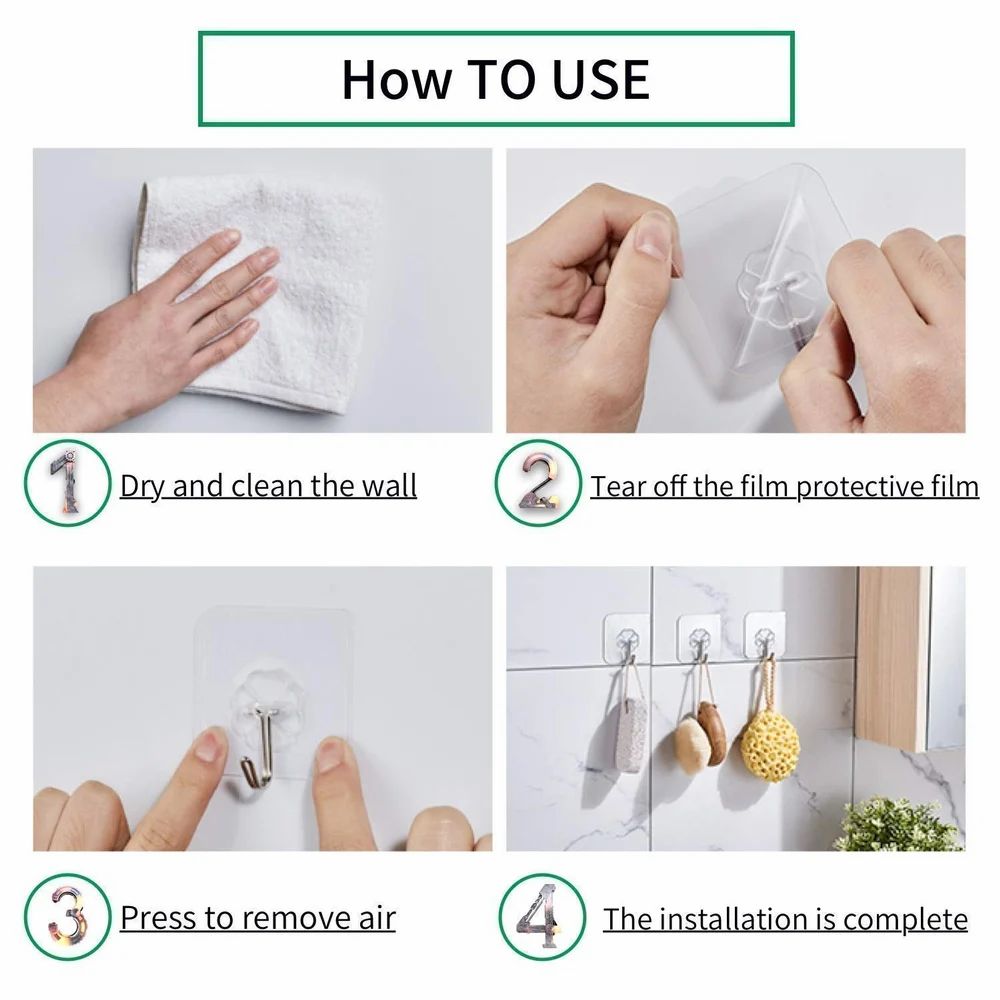 How TO USE

1 Dry and clean the wall

2 Tear off the film protective film

3 Press to remove air

4 The installation is complete