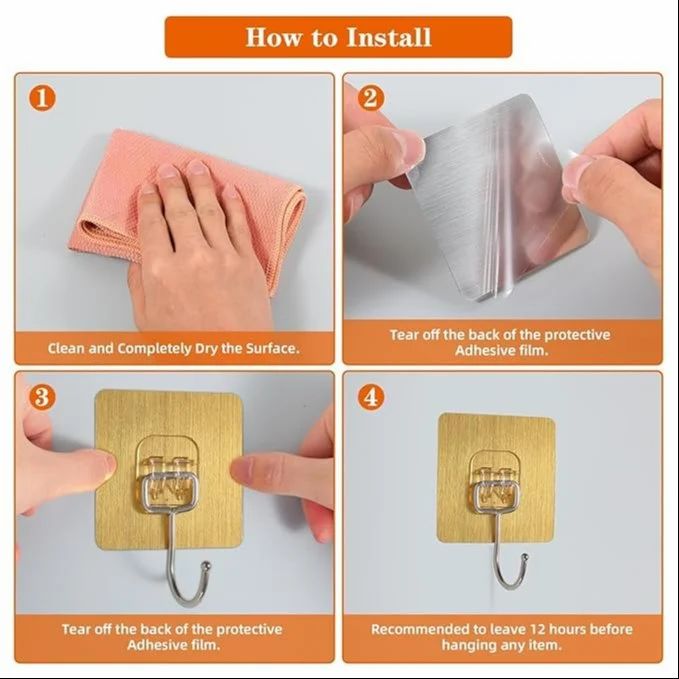 How to Install

1

Clean and Completely Dry the Surface.

2

Tear off the back of the protective Adhesive film.

3

Tear off the back of the protective Adhesive film.

4

Recommended to leave 12 hours before hanging any item.