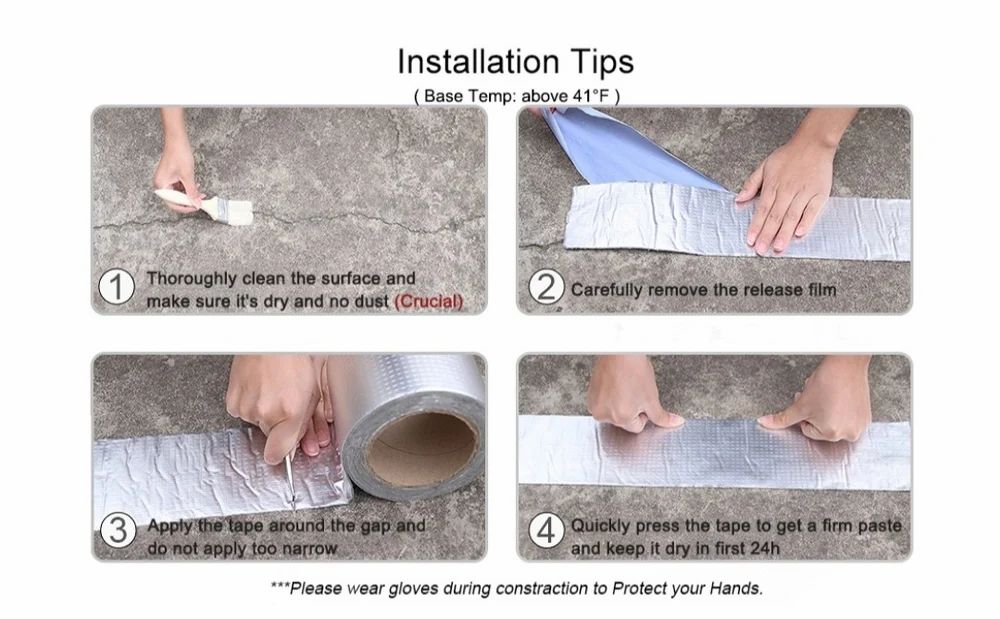 Installation Tips
( Base Temp: above 41°F )

1 Thoroughly clean the surface and make sure it's dry and no dust (Crucial)

2 Carefully remove the release film

3 Apply the tape around the gap and do not apply too narrow

4 Quickly press the tape to get a firm paste and keep it dry in first 24h

***Please wear gloves during constraction to Protect your Hands.