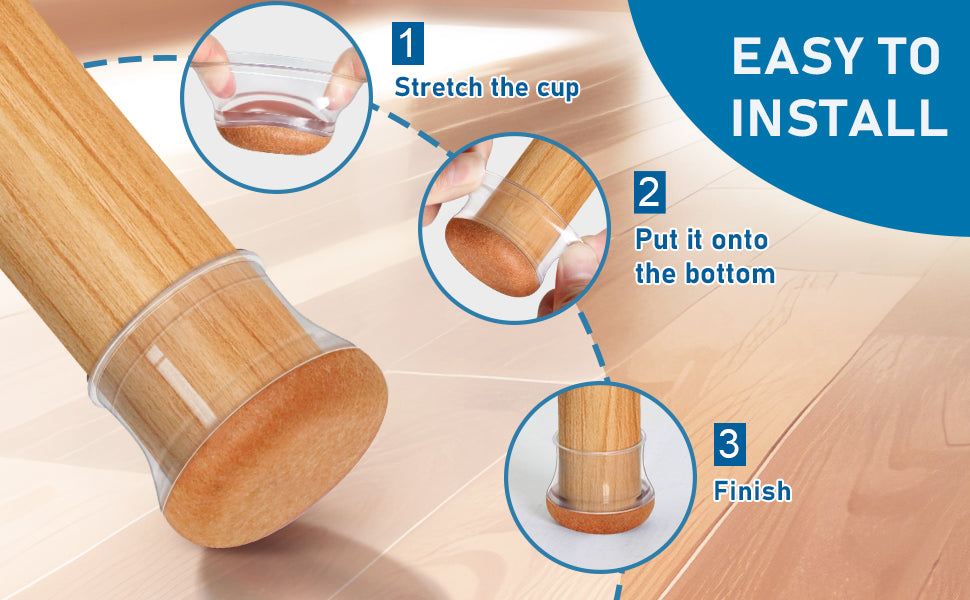 EASY TO INSTALL

1
Stretch the cup

2
Put it onto the bottom

3
Finish